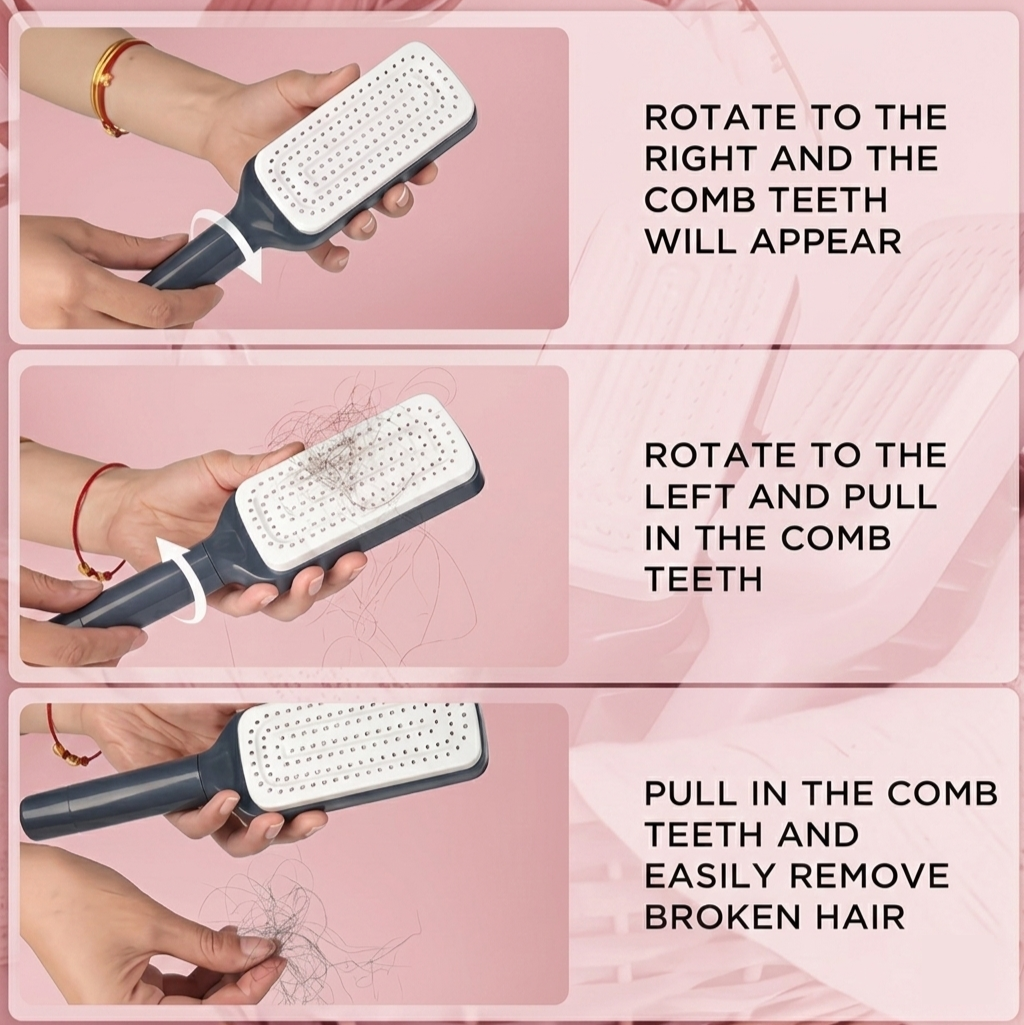 ROTATE TO THE RIGHT AND THE COMB TEETH WILL APPEAR

ROTATE TO THE LEFT AND PULL IN THE COMB TEETH

PULL IN THE COMB TEETH AND EASILY REMOVE BROKEN HAIR